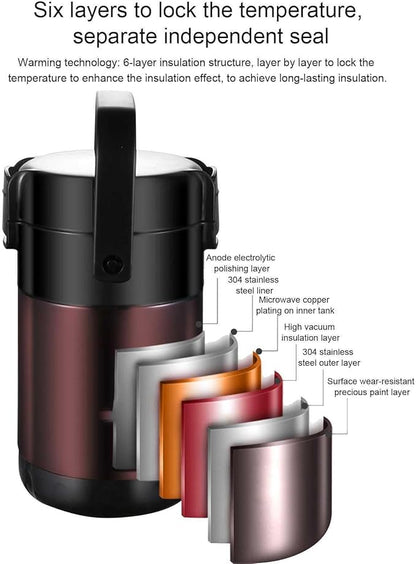 Six layers to lock the temperature, separate independent seal

Warming technology: 6-layer insulation structure, layer by layer to lock the temperature to enhance the insulation effect, to achieve long-lasting insulation.

Anode electrolytic polishing layer

304 stainless steel liner

Microwave copper plating on inner tank

High vacuum insulation layer

304 stainless steel outer layer

Surface wear-resistant precious paint layer