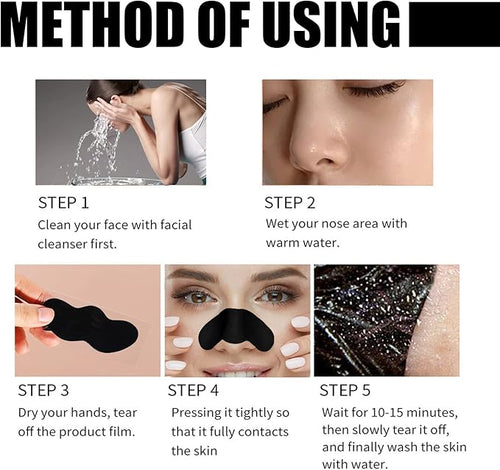 METHOD OF USING

STEP 1
Clean your face with facial cleanser first.

STEP 2
Wet your nose area with warm water.

STEP 3
Dry your hands, tear off the product film.

STEP 4
Pressing it tightly so that it fully contacts the skin

STEP 5
Wait for 10-15 minutes, then slowly tear it off, and finally wash the skin with water.