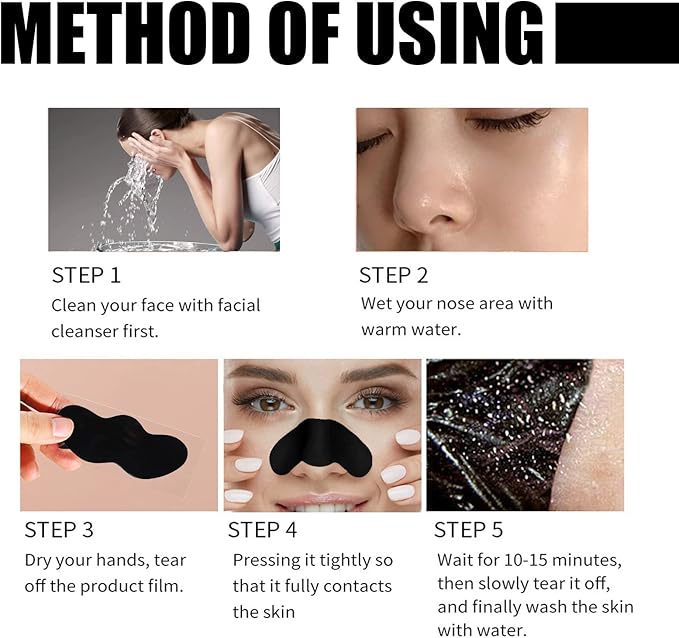 METHOD OF USING

STEP 1
Clean your face with facial cleanser first.

STEP 2
Wet your nose area with warm water.

STEP 3
Dry your hands, tear off the product film.

STEP 4
Pressing it tightly so that it fully contacts the skin

STEP 5
Wait for 10-15 minutes, then slowly tear it off, and finally wash the skin with water.