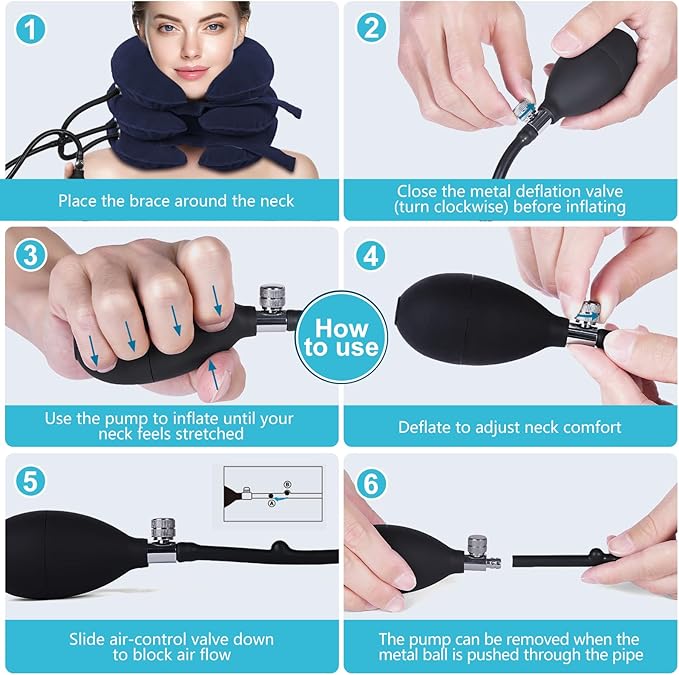 1
Place the brace around the neck

2
Close the metal deflation valve (turn clockwise) before inflating

3
Use the pump to inflate until your neck feels stretched

How to use

4
Deflate to adjust neck comfort

5
B
A
Slide air-control valve down to block air flow

6
The pump can be removed when the metal ball is pushed through the pipe