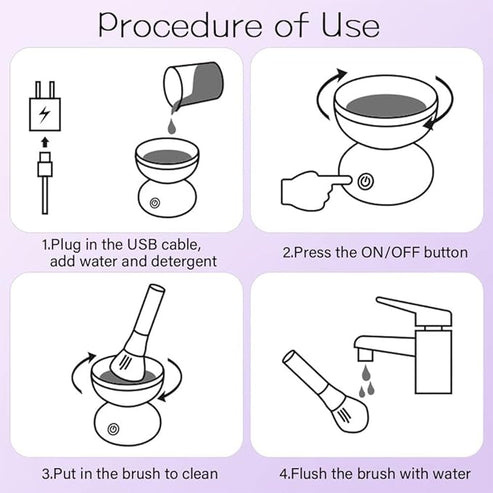 Procedure of Use

1.Plug in the USB cable, add water and detergent

2.Press the ON/OFF button

3.Put in the brush to clean

4.Flush the brush with water